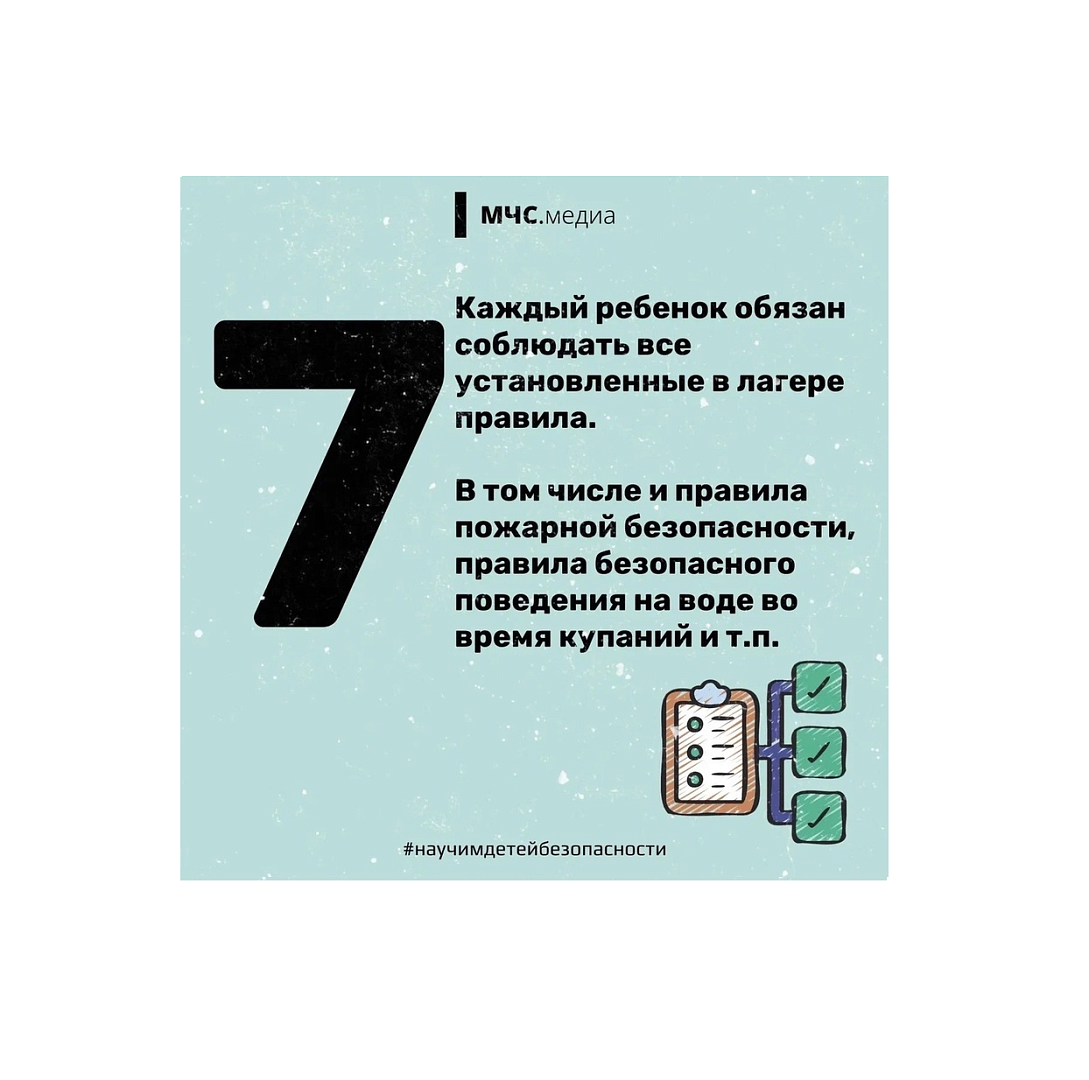 МЧС.медиа

7

Каждый ребенок обязан соблюдать все установленные в лагере правила.

В том числе и правила пожарной безопасности, правила безопасного поведения на воде во время купаний и т.п.

#научимдетейбезопасности